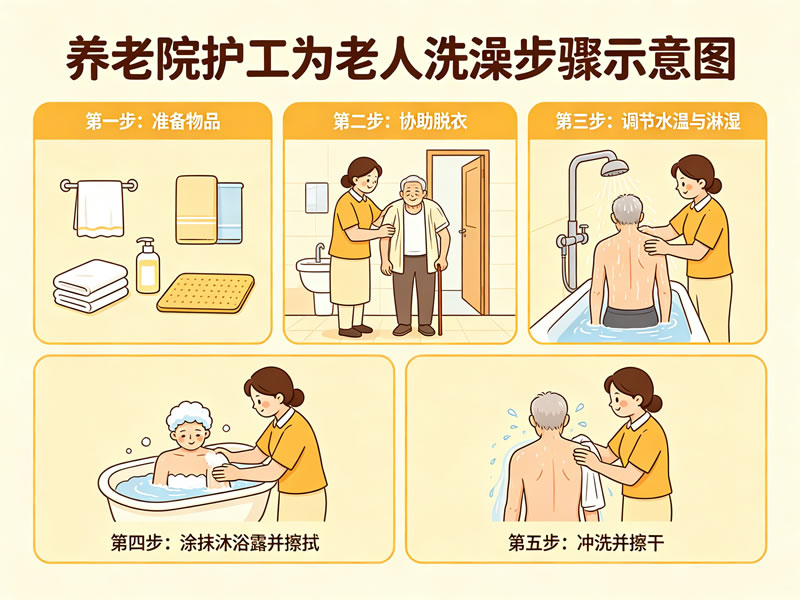 养老院护工为老人洗澡步骤示意图

第一步：准备物品

第二步：协助脱衣

第三步：调节水温与淋湿

第四步：涂抹沐浴露并擦拭

第五步：冲洗并擦干